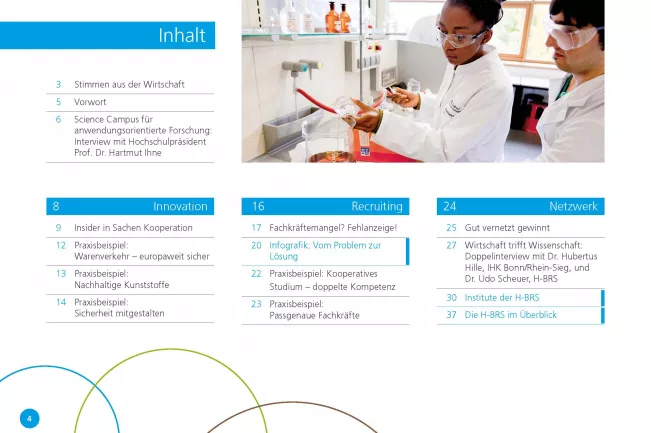 Inhalt

3 Stimmen aus der Wirtschaft

5 Vorwort

6 Science Campus für anwendungsorientierte Forschung: Interview mit Hochschulpräsident Prof. Dr. Hartmut Ihne

8 Innovation

9 Insider in Sachen Kooperation

12 Praxisbeispiel: Warenverkehr – europaweit sicher

13 Praxisbeispiel: Nachhaltige Kunststoffe

14 Praxisbeispiel: Sicherheit mitgestalten

16 Recruiting

17 Fachkräftemangel? Fehlanzeige!

20 Infografik: Vom Problem zur Lösung

22 Praxisbeispiel: Kooperatives Studium – doppelte Kompetenz

23 Praxisbeispiel: Passgenaue Fachkräfte

24 Netzwerk

25 Gut vernetzt gewinnt

27 Wirtschaft trifft Wissenschaft: Doppelinterview mit Dr. Hubertus Hille, IHK Bonn/Rhein-Sieg, und Dr. Udo Scheuer, H-BRS

30 Institute der H-BRS

37 Die H-BRS im Überblick

4